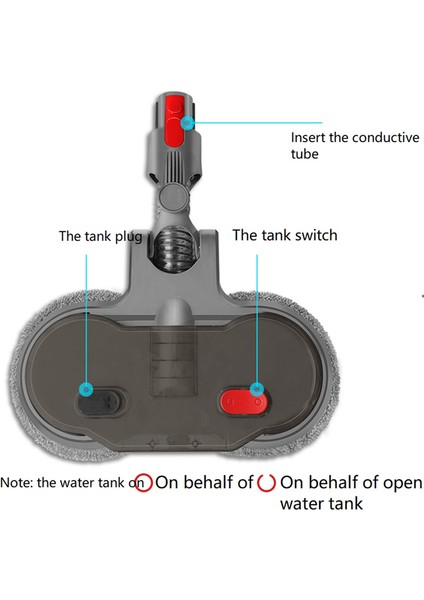 Insert the conductive tube

The tank plug

The tank switch

Note: the water tank on On behalf of On behalf of open water tank