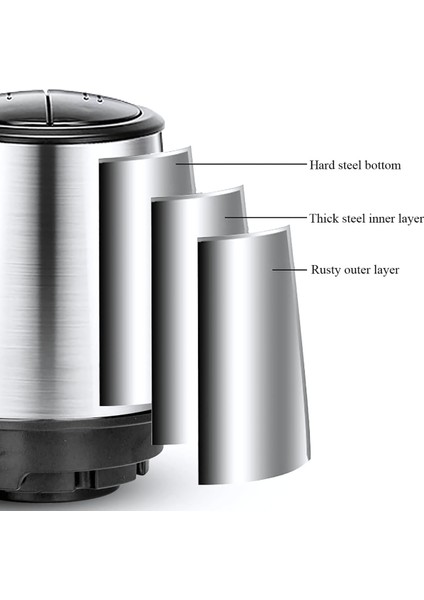 Hard steel bottom

Thick steel inner layer

Rusty outer layer