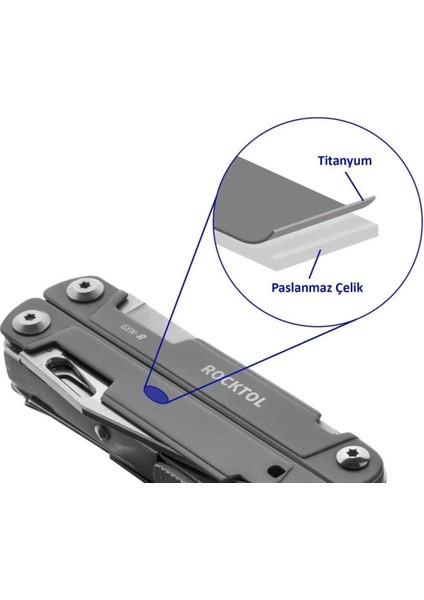 Titanyum

Paslanmaz Çelik

GEN-R

ROCKTOL