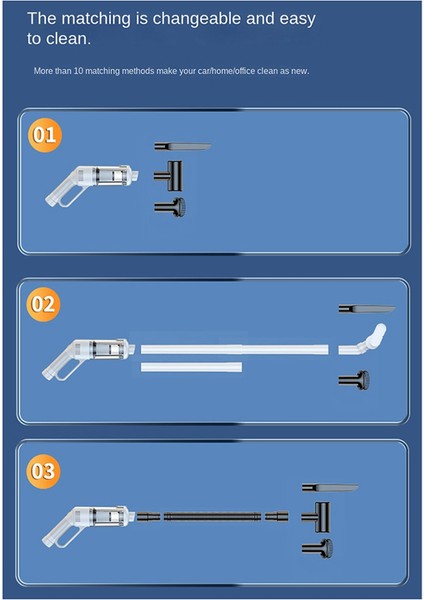 The matching is changeable and easy to clean.

More than 10 matching methods make your car/home/office clean as new.

01

02

03