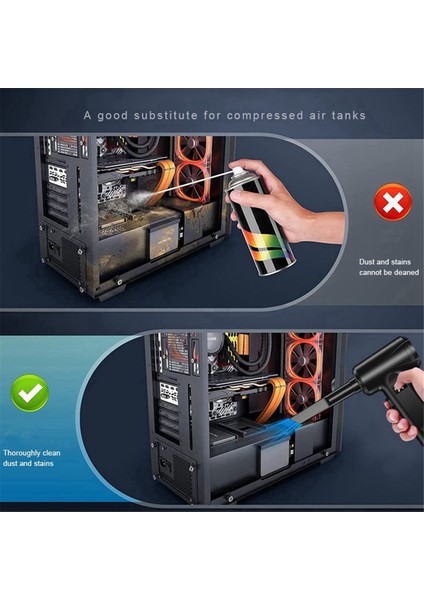 A good substitute for compressed air tanks

Dust and stains cannot be deaned

Thoroughly clean dust and stains