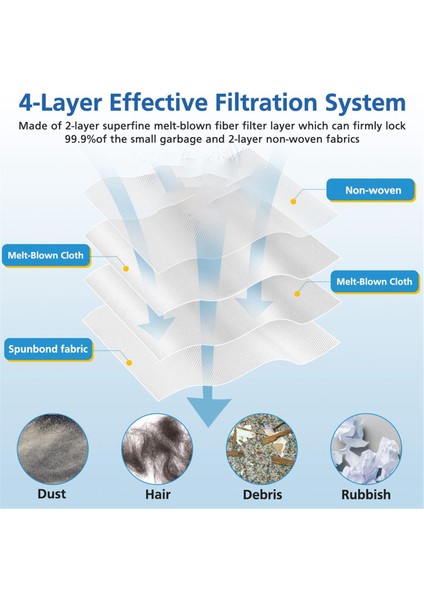 4-Layer Effective Filtration System

Made of 2-layer superfine melt-blown fiber filter layer which can firmly lock 99.9%of the small garbage and 2-layer non-woven fabrics

Non-woven

Melt-Blown Cloth

Melt-Blown Cloth

Spunbond fabric

Dust

Hair

Debris

Rubbish