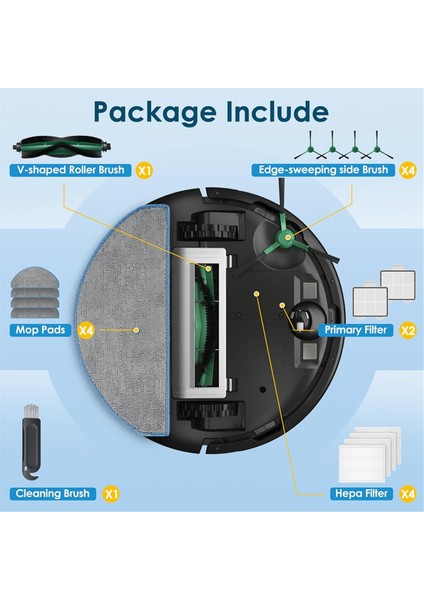 Package Include

V-shaped Roller Brush X1

Edge-sweeping side Brush X4

Mop Pads X4

Primary Filter X2

Cleaning Brush X1

Hepa Filter X4