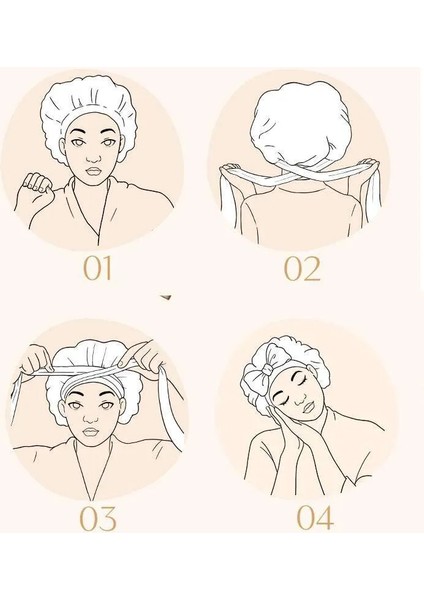 01

02

03

04