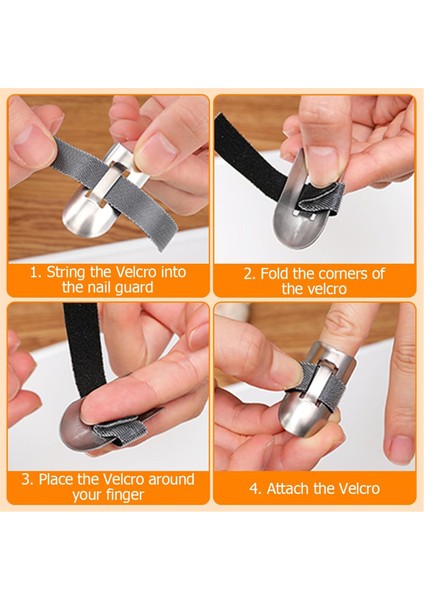 1. String the Velcro into the nail guard

2. Fold the corners of the velcro

3. Place the Velcro around your finger

4. Attach the Velcro