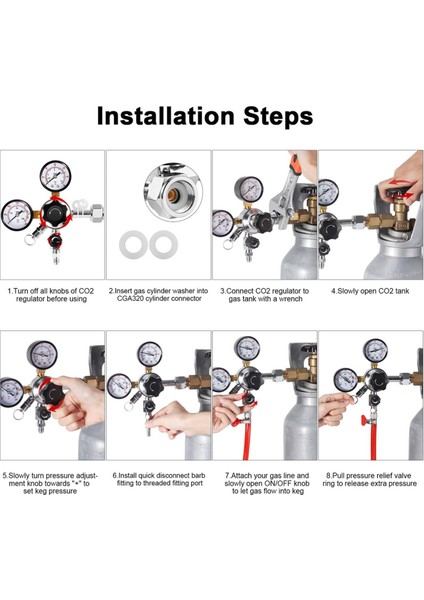 Installation Steps

1.Turn off all knobs of CO2 regulator before using

2.Insert gas cylinder washer into CGA320 cylinder connector

3.Connect CO2 regulator to gas tank with a wrench

4.Slowly open CO2 tank

5.Slowly turn pressure adjustment knob towards "+" to set keg pressure

6.Install quick disconnect barb fitting to threaded fitting port

7.Attach your gas line and slowly open ON/OFF knob to let gas flow into keg

8.Pull pressure relief valve ring to release extra pressure