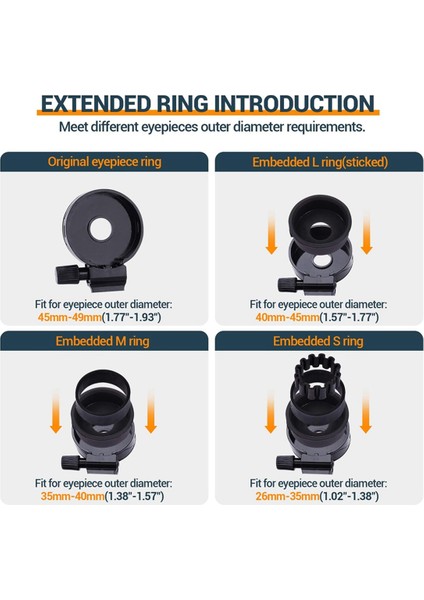 EXTENDED RING INTRODUCTION

Meet different eyepieces outer diameter requirements.

Original eyepiece ring

Fit for eyepiece outer diameter:
45mm-49mm(1.77"-1.93")

Embedded L ring(sticked)

Fit for eyepiece outer diameter:
40mm-45mm(1.57"-1.77")

Embedded M ring

Fit for eyepiece outer diameter:
35mm-40mm(1.38"-1.57")

Embedded S ring

Fit for eyepiece outer diameter:
26mm-35mm(1.02"-1.38")