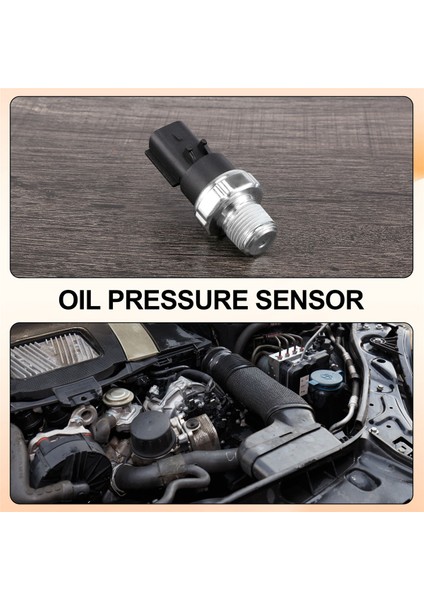 OIL PRESSURE SENSOR