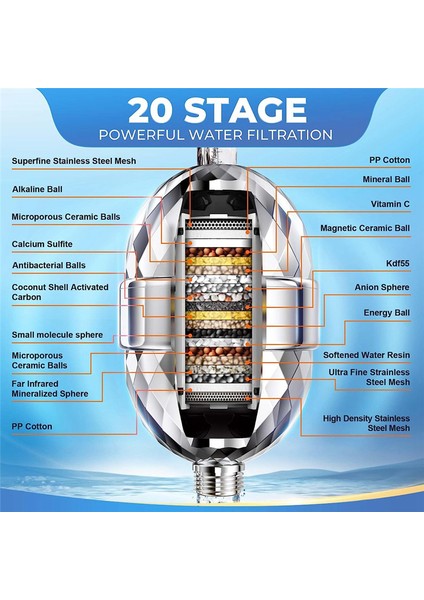 20 STAGE
POWERFUL WATER FILTRATION

Superfine Stainless Steel Mesh

Alkaline Ball

Microporous Ceramic Balls

Calcium Sulfite

Antibacterial Balls

Coconut Shell Activated Carbon

Small molecule sphere

Microporous Ceramic Balls

Far Infrared Mineralized Sphere

PP Cotton

PP Cotton

Mineral Ball

Vitamin C

Magnetic Ceramic Ball

Kdf55

Anion Sphere

Energy Ball

Softened Water Resin

Ultra Fine Strainless Steel Mesh

High Density Stainless Steel Mesh