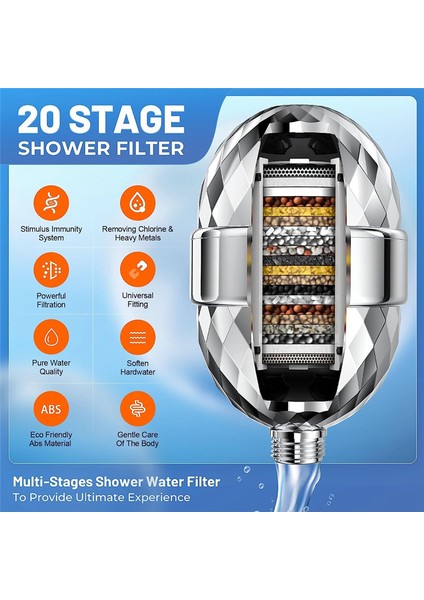 20 STAGE
SHOWER FILTER

Stimulus Immunity System

Removing Chlorine & Heavy Metals

Powerful Filtration

Universal Fitting

Pure Water Quality

Soften Hardwater

ABS

Eco Friendly Abs Material

Gentle Care Of The Body

Multi-Stages Shower Water Filter
To Provide Ultimate Experience