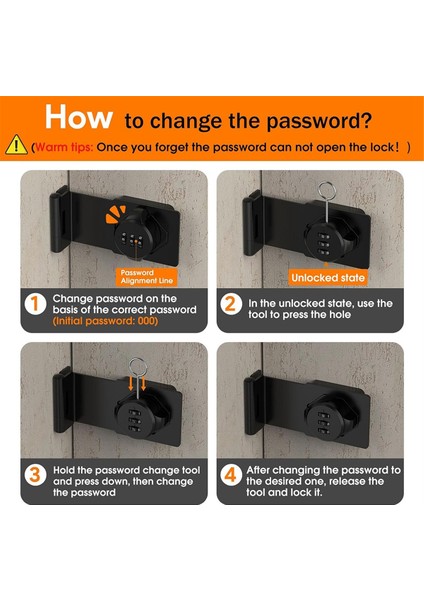 How to change the password?

(Warm tips: Once you forget the password can not open the lock! )

Password Alignment Line

1 Change password on the basis of the correct password (Initial password: 000)

Unlocked state

2 In the unlocked state, use the tool to press the hole

3 Hold the password change tool and press down, then change the password

4 After changing the password to the desired one, release the tool and lock it.