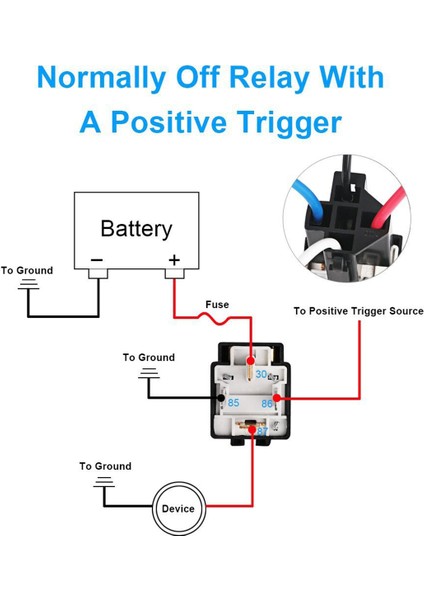 Normally Off Relay With A Positive Trigger

Battery

−

+

To Ground

Fuse

To Positive Trigger Source

To Ground

30

85

86

87

To Ground

Device