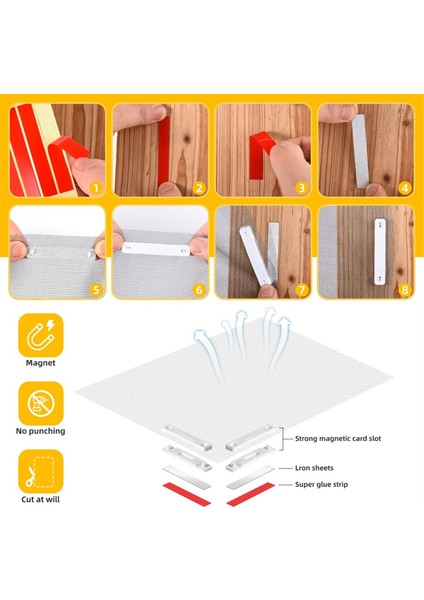 1
2
3
4
5
6
7
8

Magnet

No punching

Cut at will

Strong magnetic card slot

Lron sheets

Super glue strip