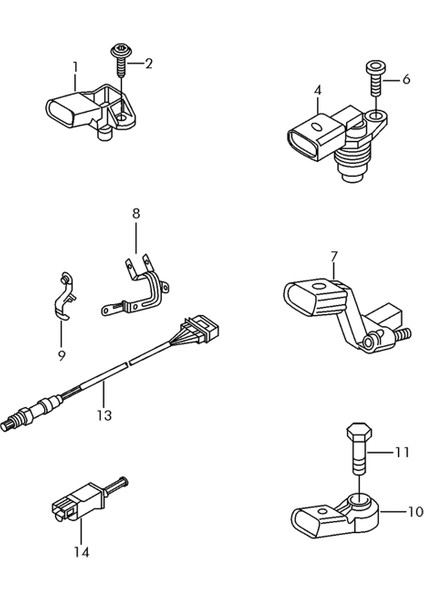 1
2
4
6
8
7
9
13
11
10
14