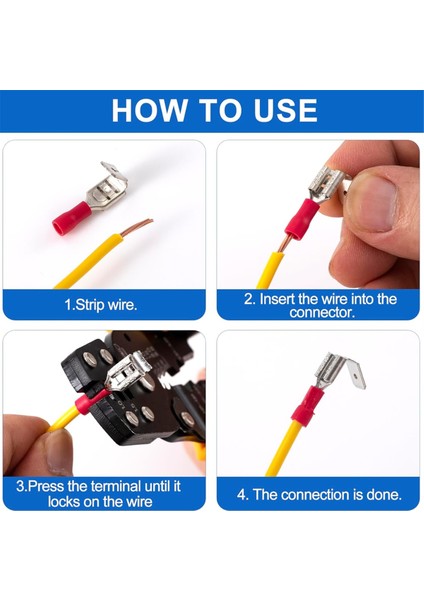 HOW TO USE

1.Strip wire.

2. Insert the wire into the connector.

3.Press the terminal until it locks on the wire

4. The connection is done.