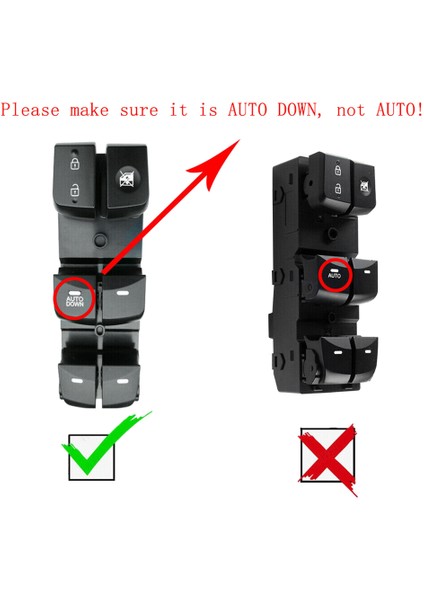 Please make sure it is AUTO DOWN, not AUTO!

AUTO DOWN

AUTO