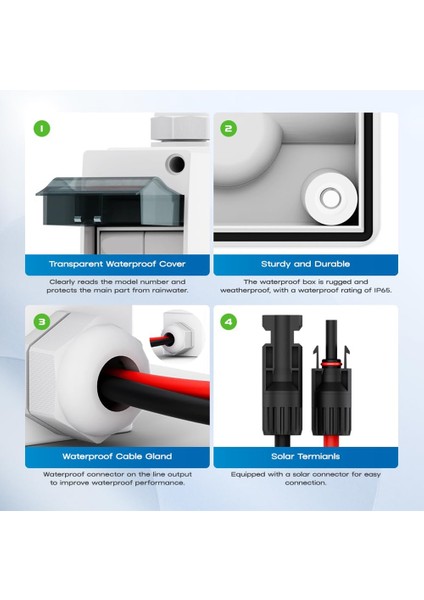 1

Transparent Waterproof Cover

Clearly reads the model number and protects the main part from rainwater.

2

Sturdy and Durable

The waterproof box is rugged and weatherproof, with a waterproof rating of IP65.

3

Waterproof Cable Gland

Waterproof connector on the line output to improve waterproof performance.

4

Solar Termianls

Equipped with a solar connector for easy connection.