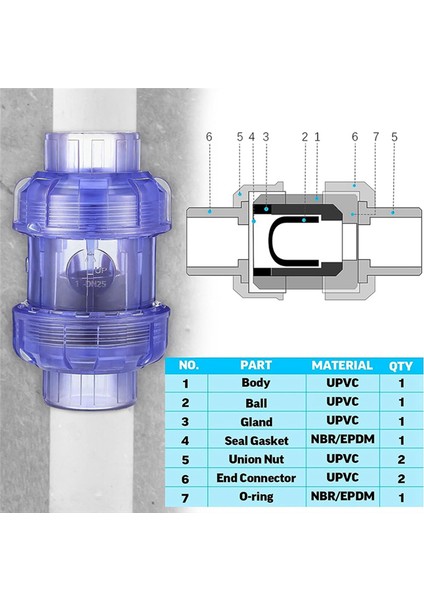 UP
1 DN25

6 5 4 3 2 1 6 7 5

| NO. | PART | MATERIAL | QTY |
|---|---|---|---|
| 1 | Body | UPVC | 1 |
| 2 | Ball | UPVC | 1 |
| 3 | Gland | UPVC | 1 |
| 4 | Seal Gasket | NBR/EPDM | 1 |
| 5 | Union Nut | UPVC | 2 |
| 6 | End Connector | UPVC | 2 |
| 7 | O-ring | NBR/EPDM | 1 |