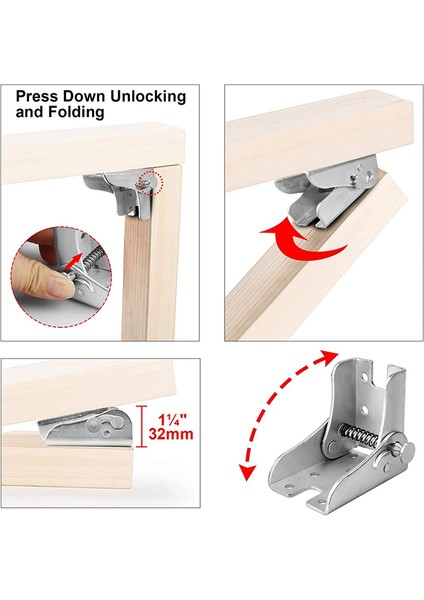 Press Down Unlocking and Folding

1¼"
32mm