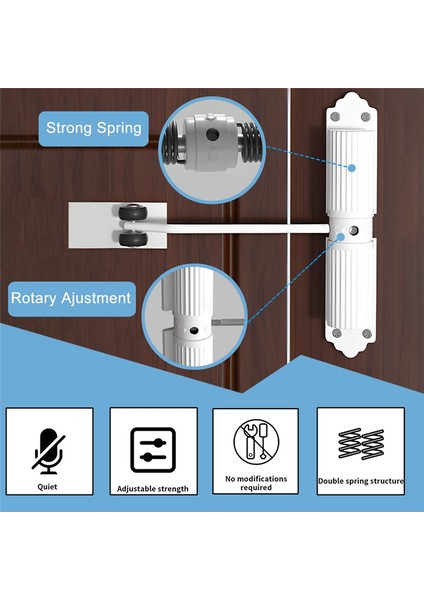 Strong Spring

Rotary Ajustment

Quiet

Adjustable strength

No modifications required

Double spring structure