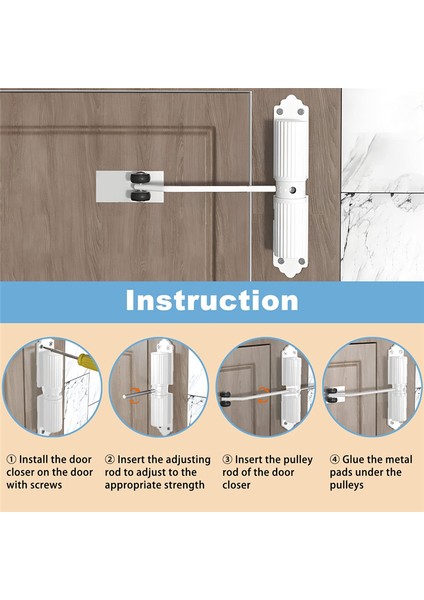 Instruction

① Install the door closer on the door with screws

② Insert the adjusting rod to adjust to the appropriate strength

③ Insert the pulley rod of the door closer

④ Glue the metal pads under the pulleys