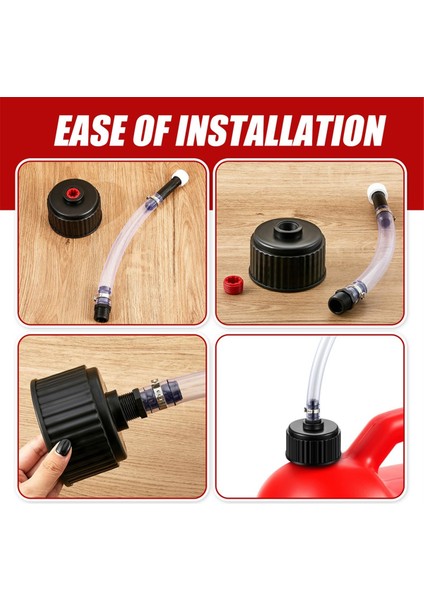 EASE OF INSTALLATION