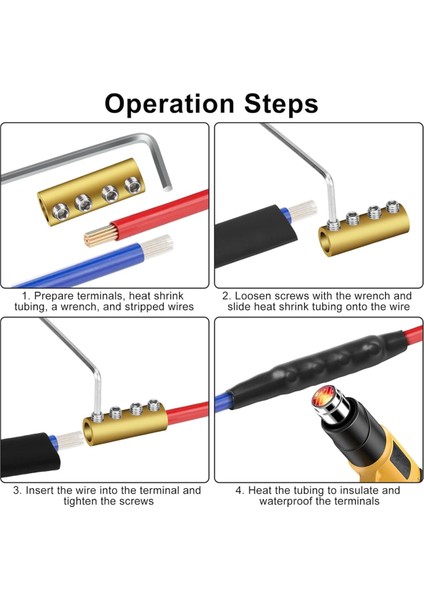 Operation Steps

1. Prepare terminals, heat shrink tubing, a wrench, and stripped wires

2. Loosen screws with the wrench and slide heat shrink tubing onto the wire

3. Insert the wire into the terminal and tighten the screws

4. Heat the tubing to insulate and waterproof the terminals