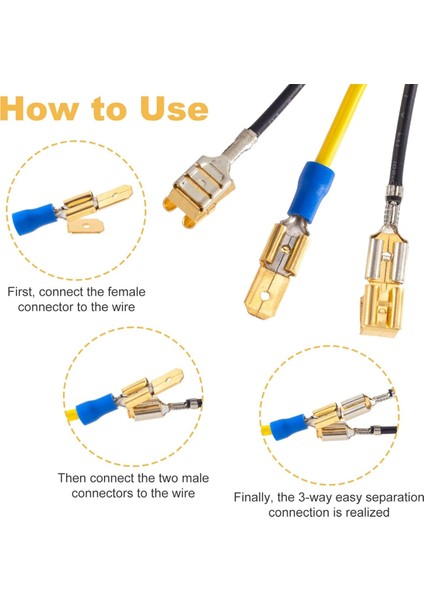 How to Use

First, connect the female connector to the wire

Then connect the two male connectors to the wire

Finally, the 3-way easy separation connection is realized