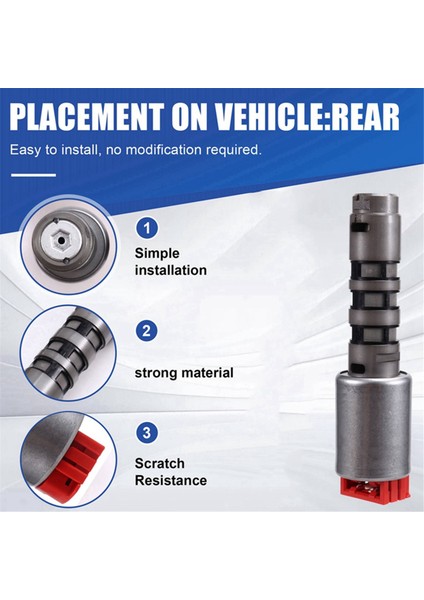 PLACEMENT ON VEHICLE:REAR

Easy to install, no modification required.

1
Simple installation

2
strong material

3
Scratch Resistance