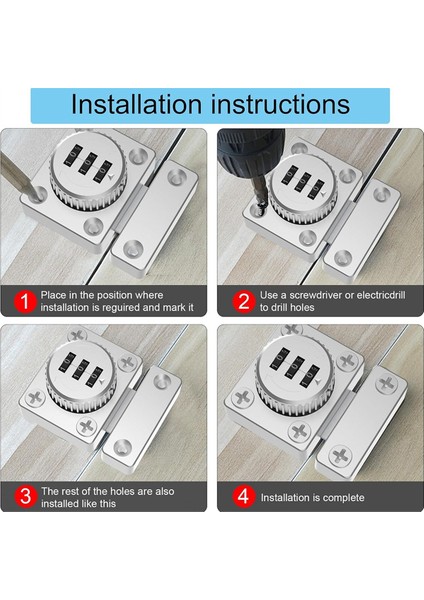 Installation instructions

1 Place in the position where installation is reguired and mark it

2 Use a screwdriver or electricdrill to drill holes

3 The rest of the holes are also installed like this

4 Installation is complete