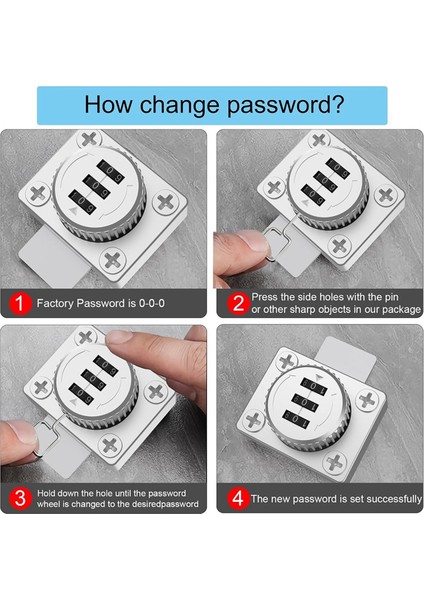 How change password?

1 Factory Password is 0-0-0

2 Press the side holes with the pin or other sharp objects in our package

3 Hold down the hole until the password wheel is changed to the desiredpassword

4 The new password is set successfully