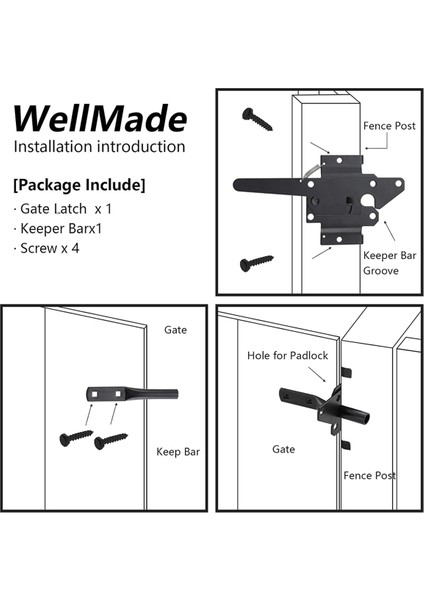 WellMade
Installation introduction

[Package Include]
· Gate Latch x 1
· Keeper Barx1
· Screw x 4

Fence Post

Keeper Bar Groove

Gate

Keep Bar

Hole for Padlock

Gate

Fence Post