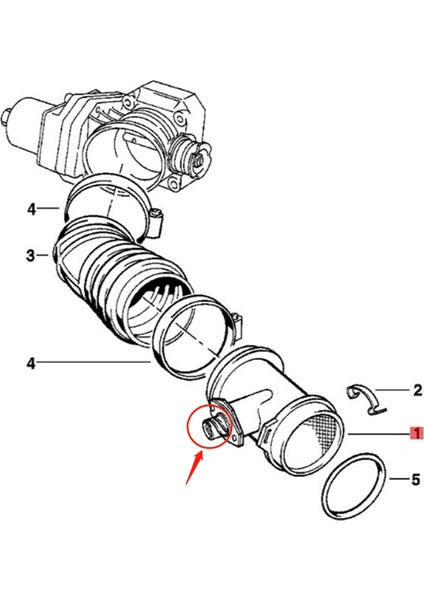 4
3
4
2
1
5