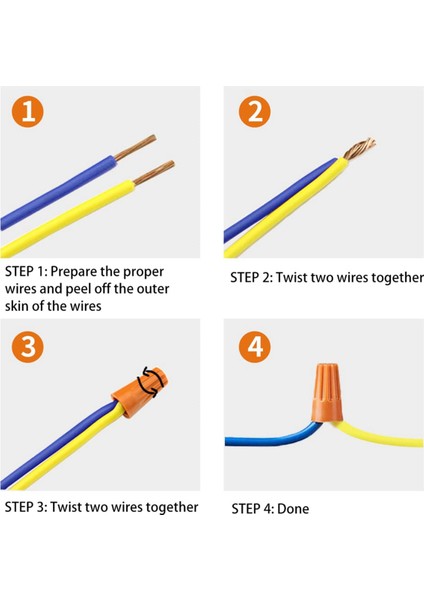 1

STEP 1: Prepare the proper wires and peel off the outer skin of the wires

2

STEP 2: Twist two wires together

3

STEP 3: Twist two wires together

4

STEP 4: Done