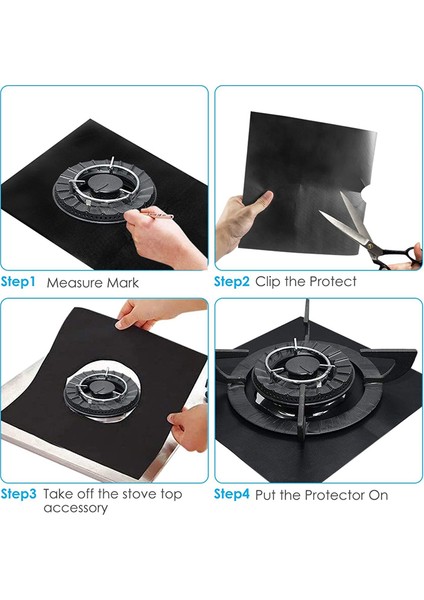 Step1 Measure Mark

Step2 Clip the Protect

Step3 Take off the stove top accessory

Step4 Put the Protector On