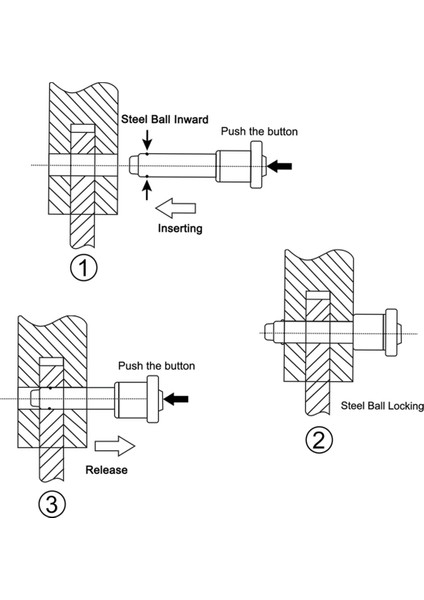 Steel Ball Inward

Push the button

Inserting

1

Steel Ball Locking

2

Push the button

Release

3