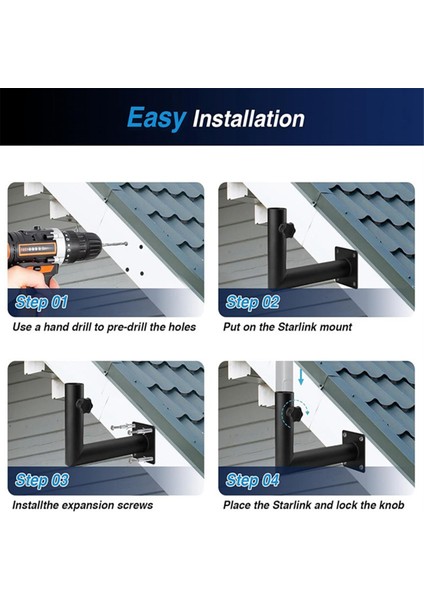 Easy Installation

Step 01
Use a hand drill to pre-drill the holes

Step 02
Put on the Starlink mount

Step 03
Installthe expansion screws

Step 04
Place the Starlink and lock the knob