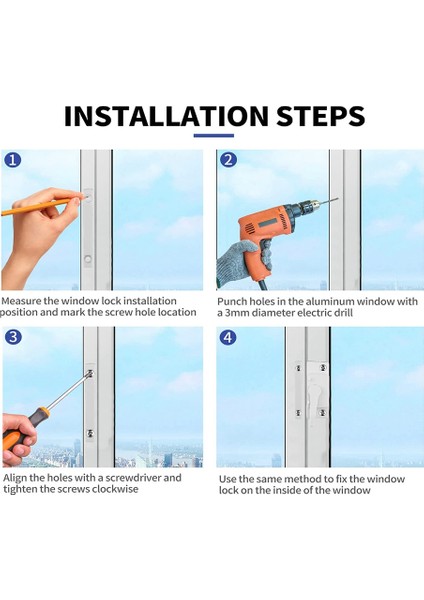 INSTALLATION STEPS

1

Measure the window lock installation position and mark the screw hole location

2

Punch holes in the aluminum window with a 3mm diameter electric drill

3

Align the holes with a screwdriver and tighten the screws clockwise

4

Use the same method to fix the window lock on the inside of the window