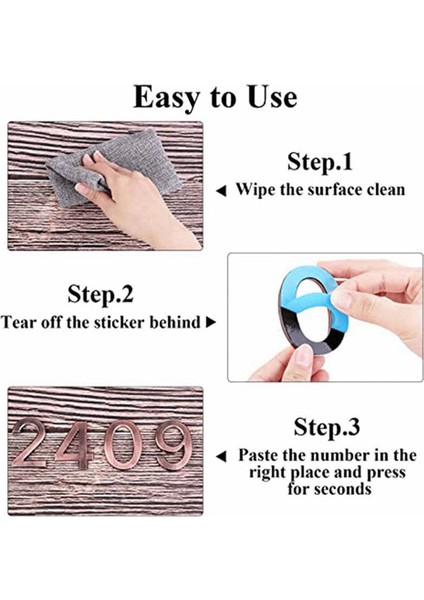 Easy to Use

Step.1
◄ Wipe the surface clean

Step.2
Tear off the sticker behind ►

2409

Step.3
◄ Paste the number in the right place and press for seconds