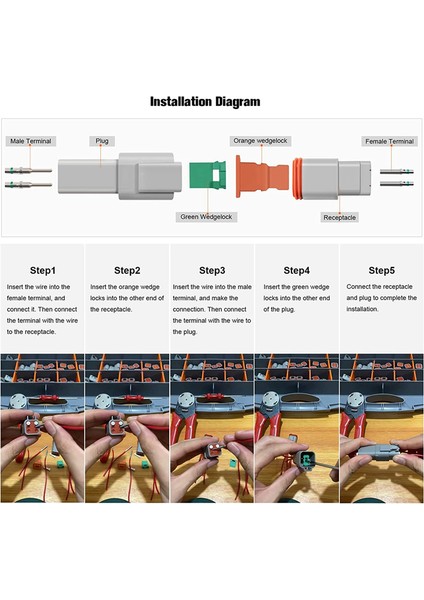 Installation Diagram

Male Terminal

Plug

Orange wedgelock

Female Terminal

Green Wedgelock

Receptacle

Step1

Insert the wire into the female terminal, and connect it. Then connect the terminal with the wire to the receptacle.

Step2

Insert the orange wedge locks into the other end of the receptacle.

Step3

Insert the wire into the male terminal, and make the connection. Then connect the terminal with the wire to the plug.

Step4

Insert the green wedge locks into the other end of the plug.

Step5

Connect the receptacle and plug to complete the installation.