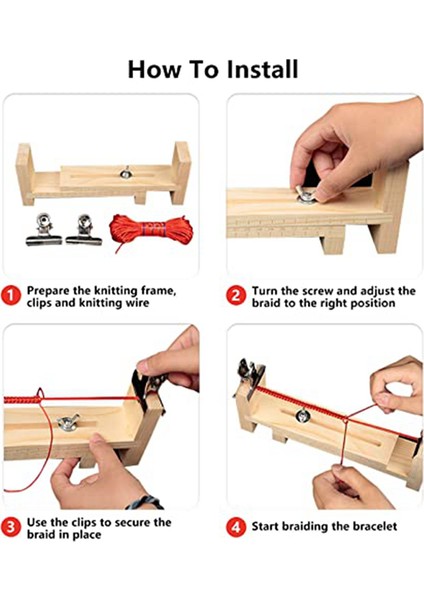 How To Install

1 Prepare the knitting frame, clips and knitting wire

2 Turn the screw and adjust the braid to the right position

3 Use the clips to secure the braid in place

4 Start braiding the bracelet