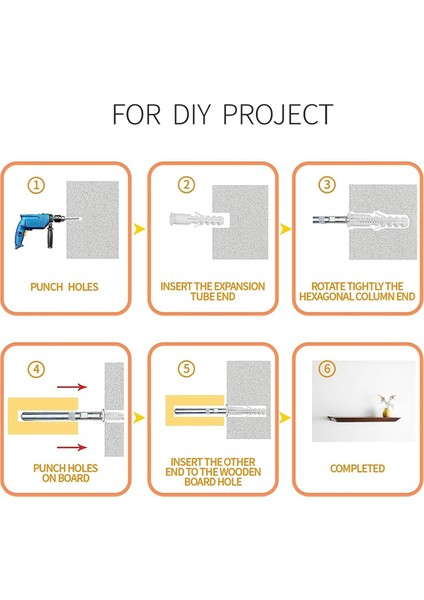 FOR DIY PROJECT

1
PUNCH HOLES

2
INSERT THE EXPANSION TUBE END

3
ROTATE TIGHTLY THE HEXAGONAL COLUMN END

4
PUNCH HOLES ON BOARD

5
INSERT THE OTHER END TO THE WOODEN BOARD HOLE

6
COMPLETED