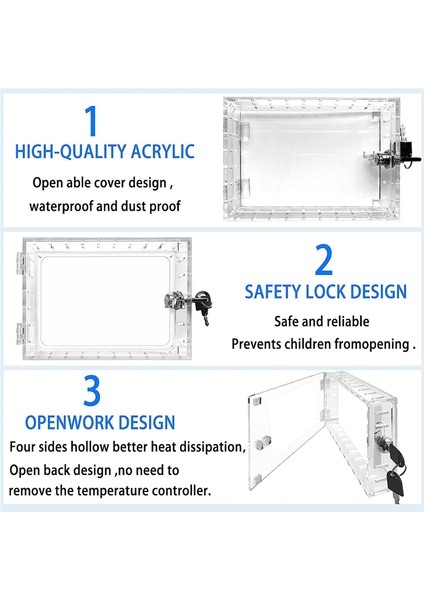 1
HIGH-QUALITY ACRYLIC
Open able cover design ,
waterproof and dust proof

2
SAFETY LOCK DESIGN
Safe and reliable
Prevents children fromopening .

3
OPENWORK DESIGN
Four sides hollow better heat dissipation,
Open back design ,no need to
remove the temperature controller.