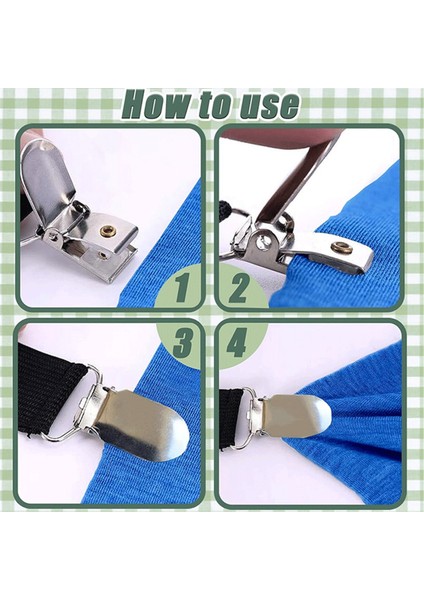 How to use

1

2

3

4