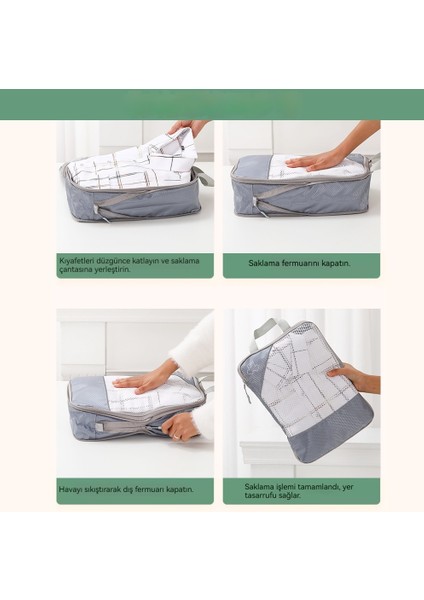 Kıyafetleri düzgünce katlayın ve saklama çantasına yerleştirin.

Saklama fermuarını kapatın.

Havayı sıkıştırarak dış fermuarı kapatın.

Saklama işlemi tamamlandı, yer tasarrufu sağlar.