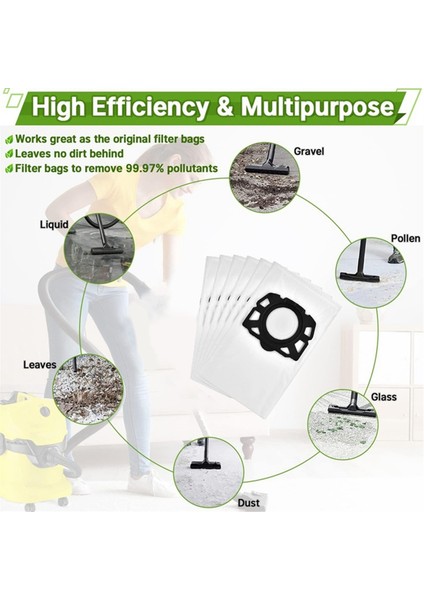 High Efficiency & Multipurpose

Works great as the original filter bags
Leaves no dirt behind
Filter bags to remove 99.97% pollutants

Gravel
Liquid
Pollen
Leaves
Glass
Dust