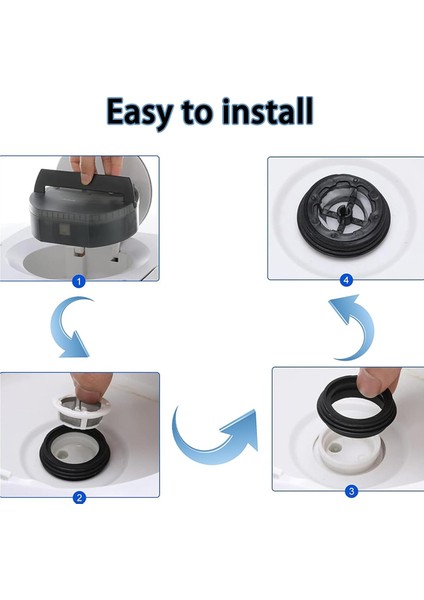 Easy to install

1

4

2

3