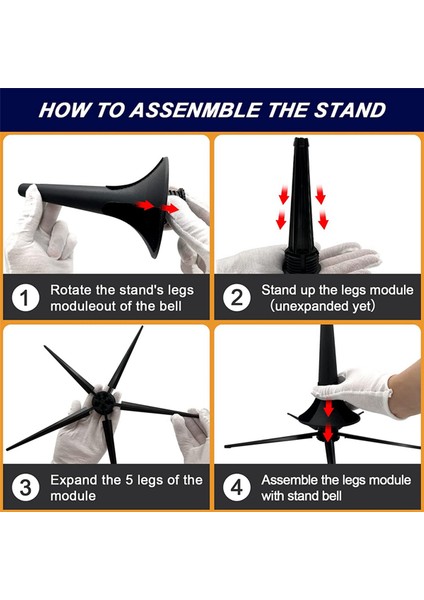 HOW TO ASSENMBLE THE STAND

1 Rotate the stand's legs moduleout of the bell

2 Stand up the legs module (unexpanded yet)

3 Expand the 5 legs of the module

4 Assemble the legs module with stand bell