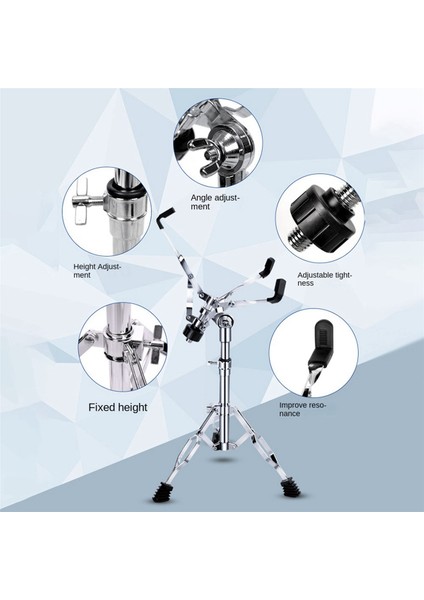 Angle adjustment

Height Adjustment

Adjustable tightness

Fixed height

Improve resonance