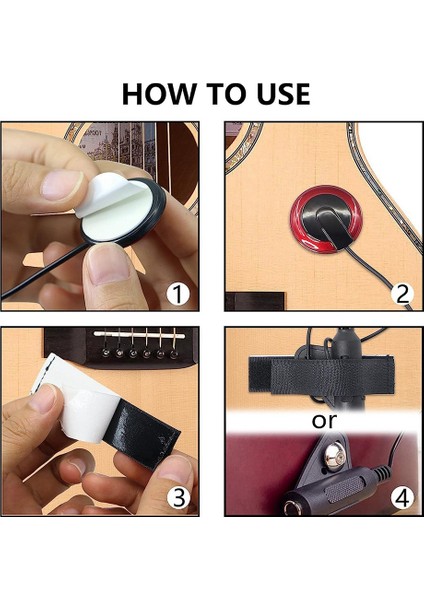 HOW TO USE

1

2

3

or

4